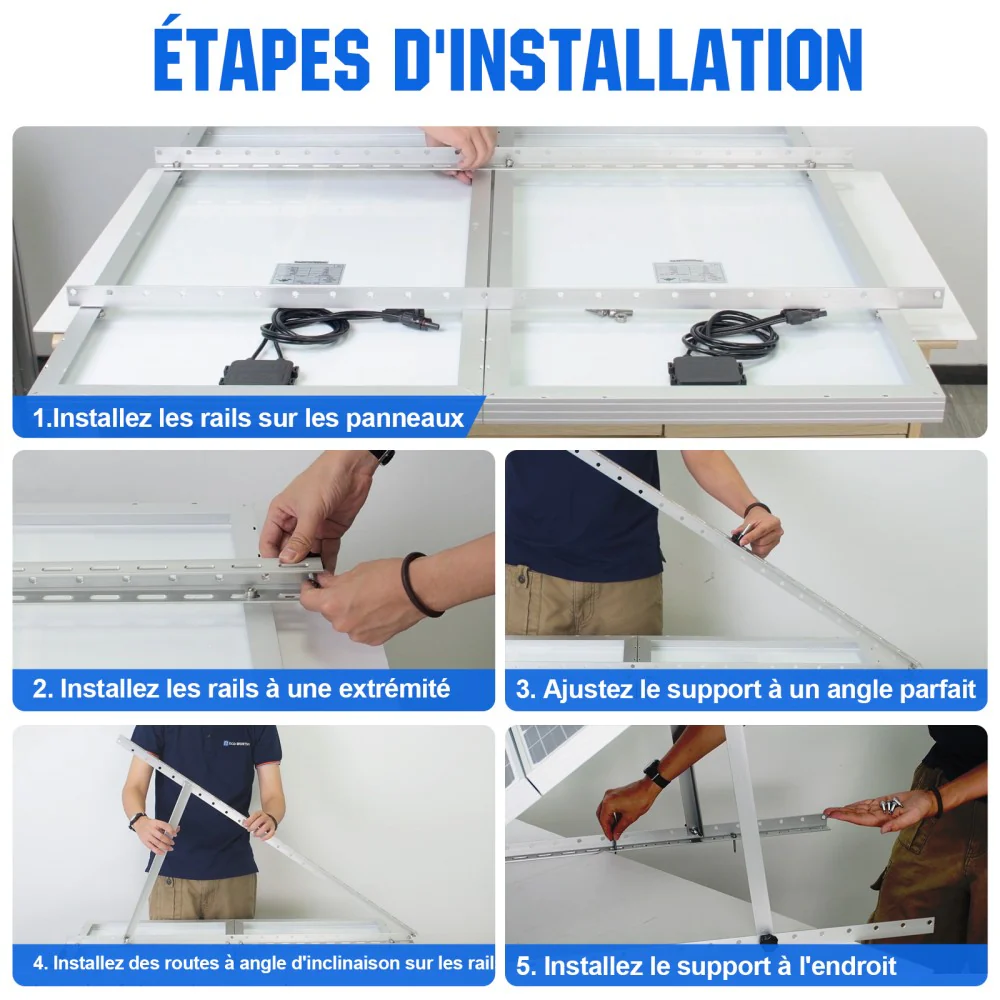 ÉTAPES D'INSTALLATION

1.Installez les rails sur les panneaux

2. Installez les rails à une extrémité

3. Ajustez le support à un angle parfait

4. Installez des routes à angle d'inclinaison sur les rail

5. Installez le support à l'endroit